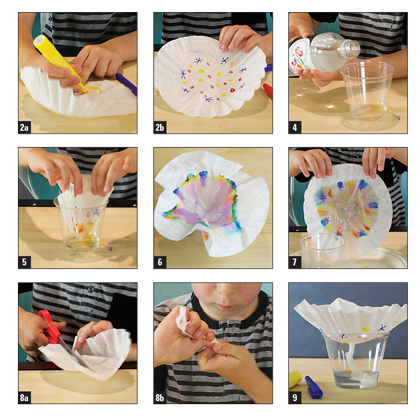 2a

2b

4

5

6

7

8a

8b

9